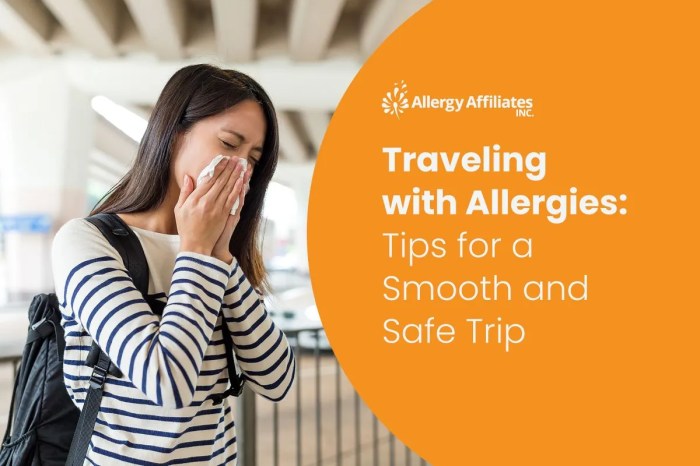 Allergy Affiliates INC.

Traveling with Allergies: Tips for a Smooth and Safe Trip